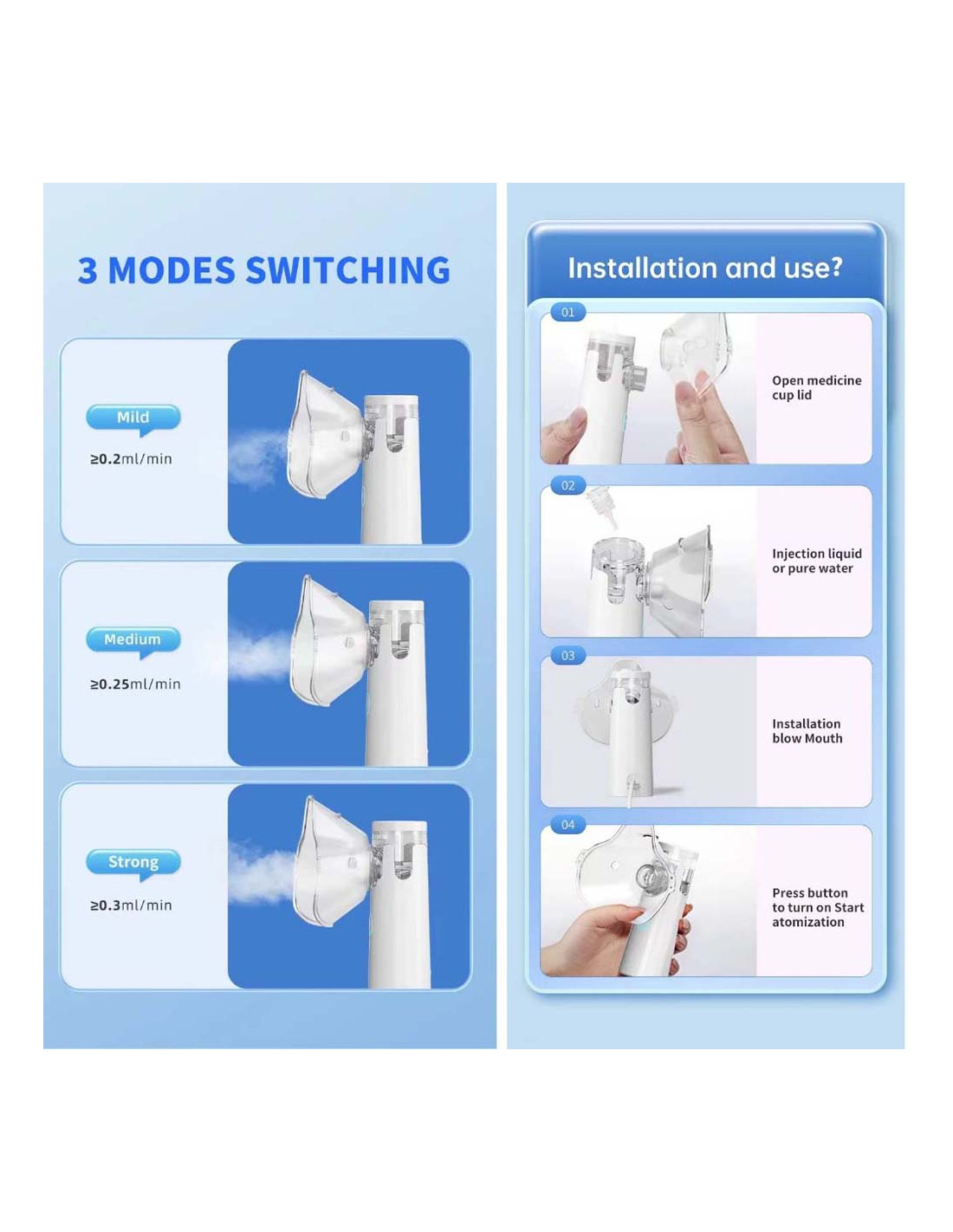 3 MODES SWITCHING

Mild

≥0.2ml/min

Medium

≥0.25ml/min

Strong

≥0.3ml/min

Installation and use?

01

Open medicine cup lid

02

Injection liquid or pure water

03

Installation blow Mouth

04

Press button to turn on Start atomization